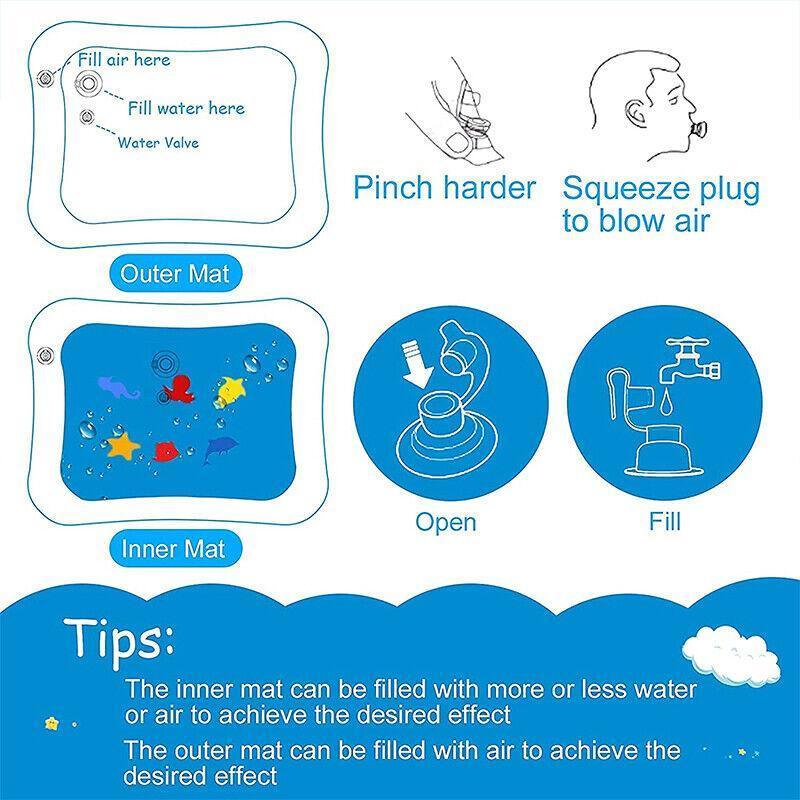 Fill air here

Fill water here

Water Valve

Outer Mat

Pinch harder

Squeeze plug to blow air

Inner Mat

Open

Fill

Tips:

The inner mat can be filled with more or less water or air to achieve the desired effect

The outer mat can be filled with air to achieve the desired effect